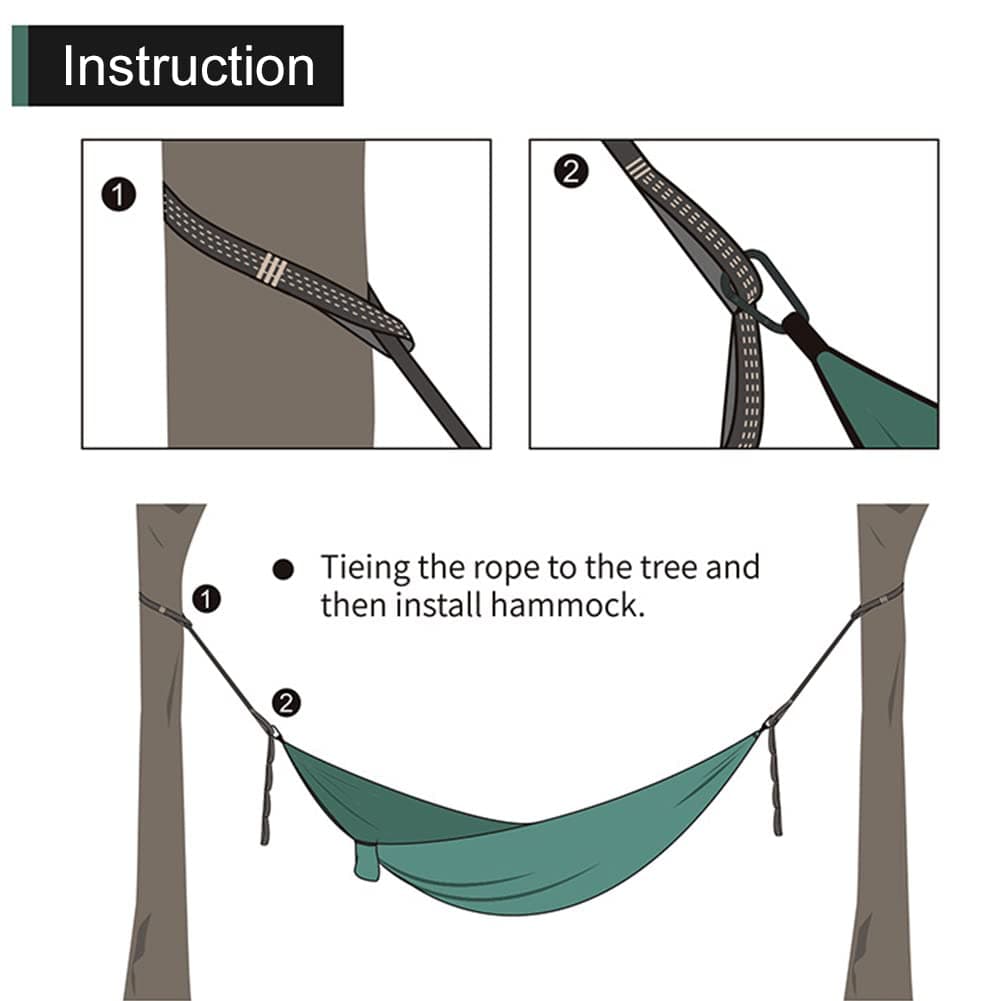 Instruction

1

2

● Tieing the rope to the tree and then install hammock.

1

2