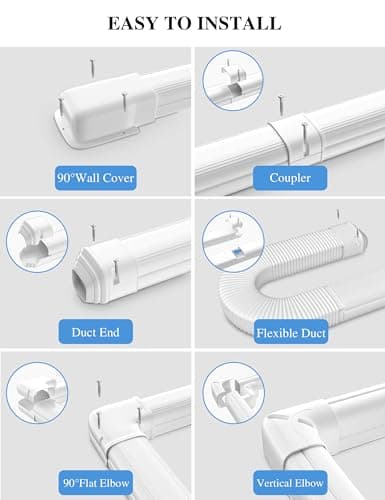 EASY TO INSTALL

90°Wall Cover

Coupler

Duct End

Flexible Duct

90°Flat Elbow

Vertical Elbow